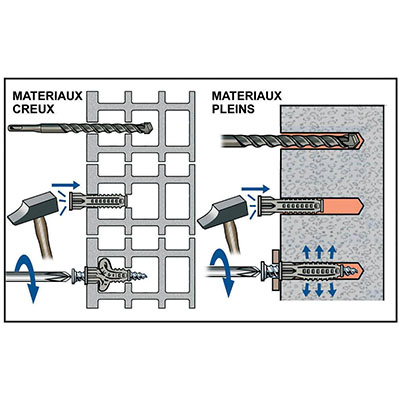 MATERIAUX CREUX

MATERIAUX PLEINS